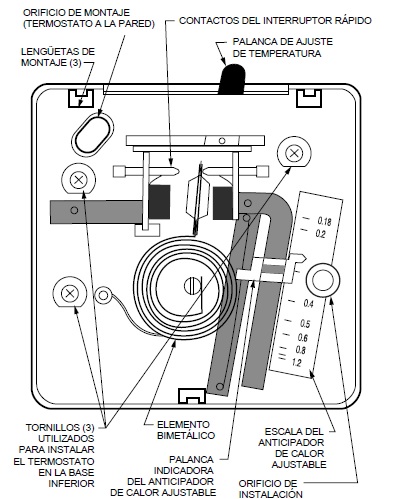 ORIFICIO DE MONTAJE
(TERMOSTATO A LA PARED)

CONTACTOS DEL INTERRUPTOR RÁPIDO

PALANCA DE AJUSTE
DE TEMPERATURA

LENGÜETAS DE
MONTAJE (3)

0.18
0.2
0.4
0.5
0.6
0.8
1.2

TORNILLOS (3)
UTILIZADOS
PARA INSTALAR
EL TERMOSTATO
EN LA BASE
INFERIOR

ELEMENTO
BIMETÁLICO

PALANCA
INDICADORA
DEL ANTICIPADOR
DE CALOR AJUSTABLE

ESCALA DEL
ANTICIPADOR
DE
CALOR
AJUSTABLE

ORIFICIO DE
INSTALACIÓN